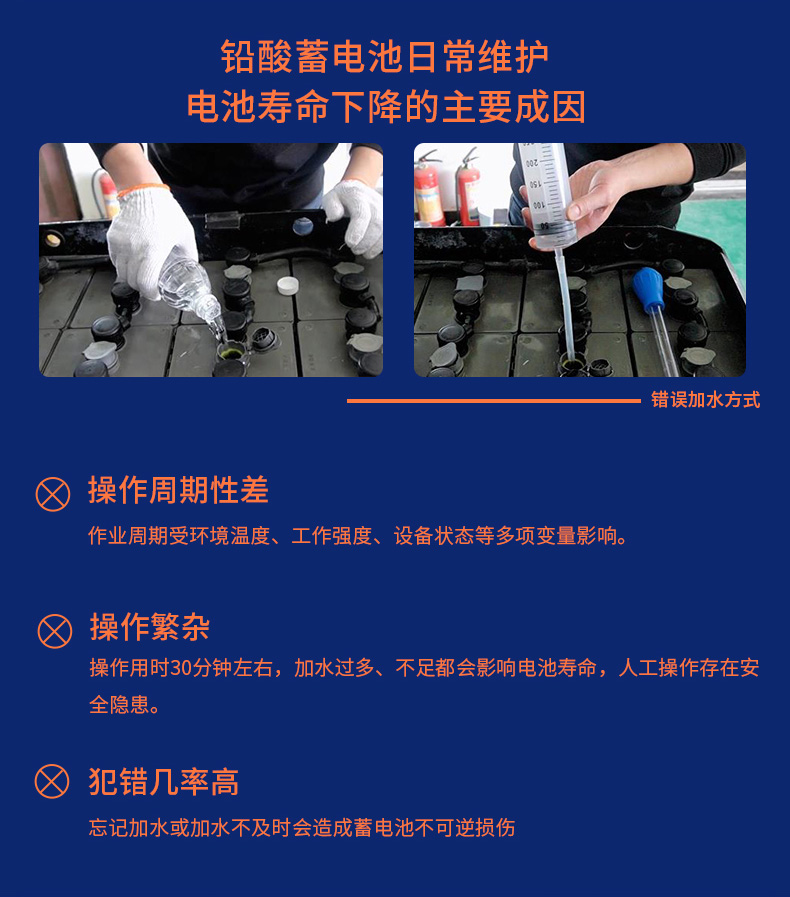 铅酸蓄电池日常维护
电池寿命下降的主要成因

200
150
100
50

错误加水方式

操作周期性差
作业周期受环境温度、工作强度、设备状态等多项变量影响。

操作繁杂
操作用时30分钟左右，加水过多、不足都会影响电池寿命，人工操作存在安全隐患。

犯错几率高
忘记加水或加水不及时会造成蓄电池不可逆损伤